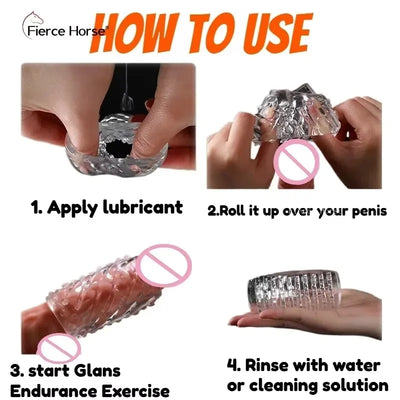 Fierce Horse

HOW TO USE

1. Apply lubricant

2.Roll it up over your penis

3. start Glans Endurance Exercise

4. Rinse with water or cleaning solution